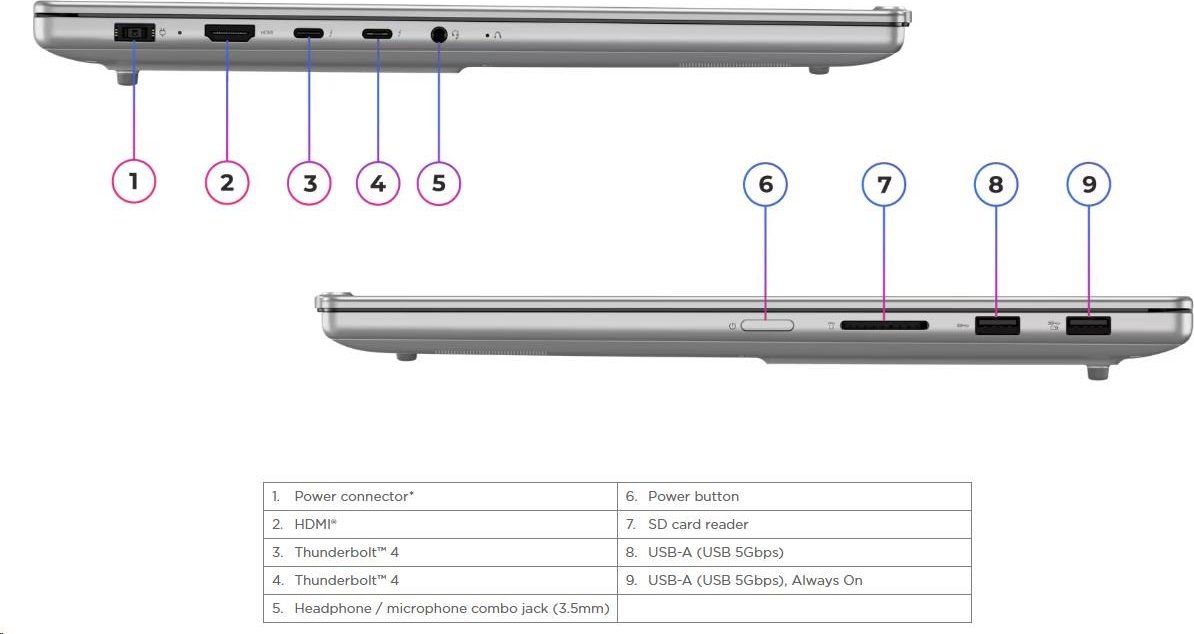 HDMI

1 2 3 4 5

6 7 8 9

| 1. Power connector* | 6. Power button |
|---|---|
| 2. HDMI® | 7. SD card reader |
| 3. Thunderbolt™ 4 | 8. USB-A (USB 5Gbps) |
| 4. Thunderbolt™ 4 | 9. USB-A (USB 5Gbps), Always On |
| 5. Headphone / microphone combo jack (3.5mm) | |