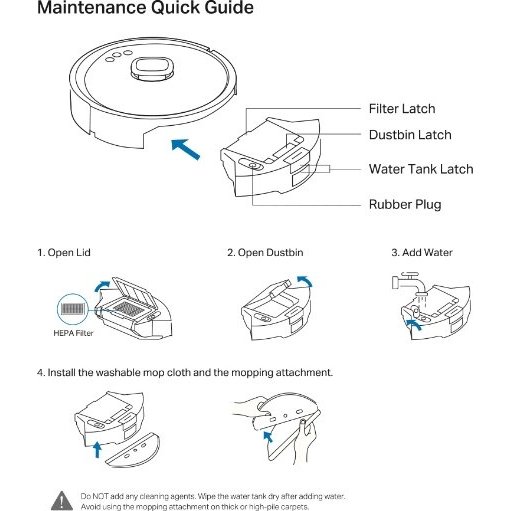 Maintenance Quick Guide

Filter Latch

Dustbin Latch

Water Tank Latch

Rubber Plug

1. Open Lid

HEPA Filter

2. Open Dustbin

3. Add Water

4. Install the washable mop cloth and the mopping attachment.

Do NOT add any cleaning agents. Wipe the water tank dry after adding water. Avoid using the mopping attachment on thick or high-pile carpets.