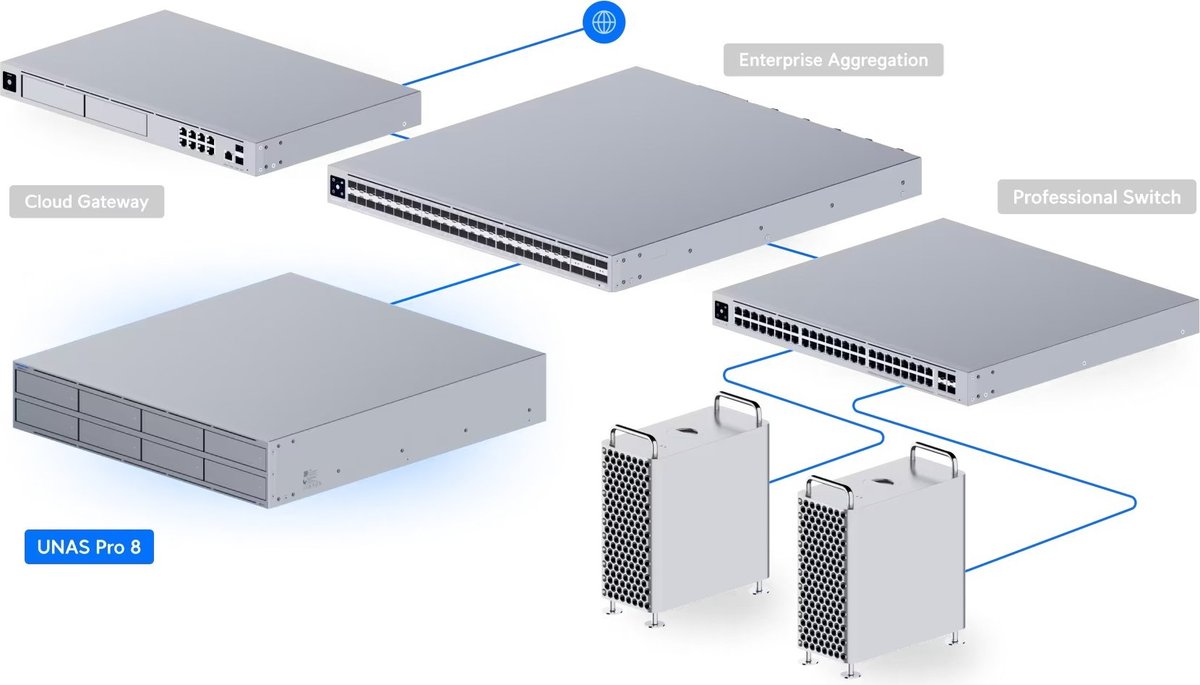 Enterprise Aggregation

Cloud Gateway

Professional Switch

UNAS Pro 8